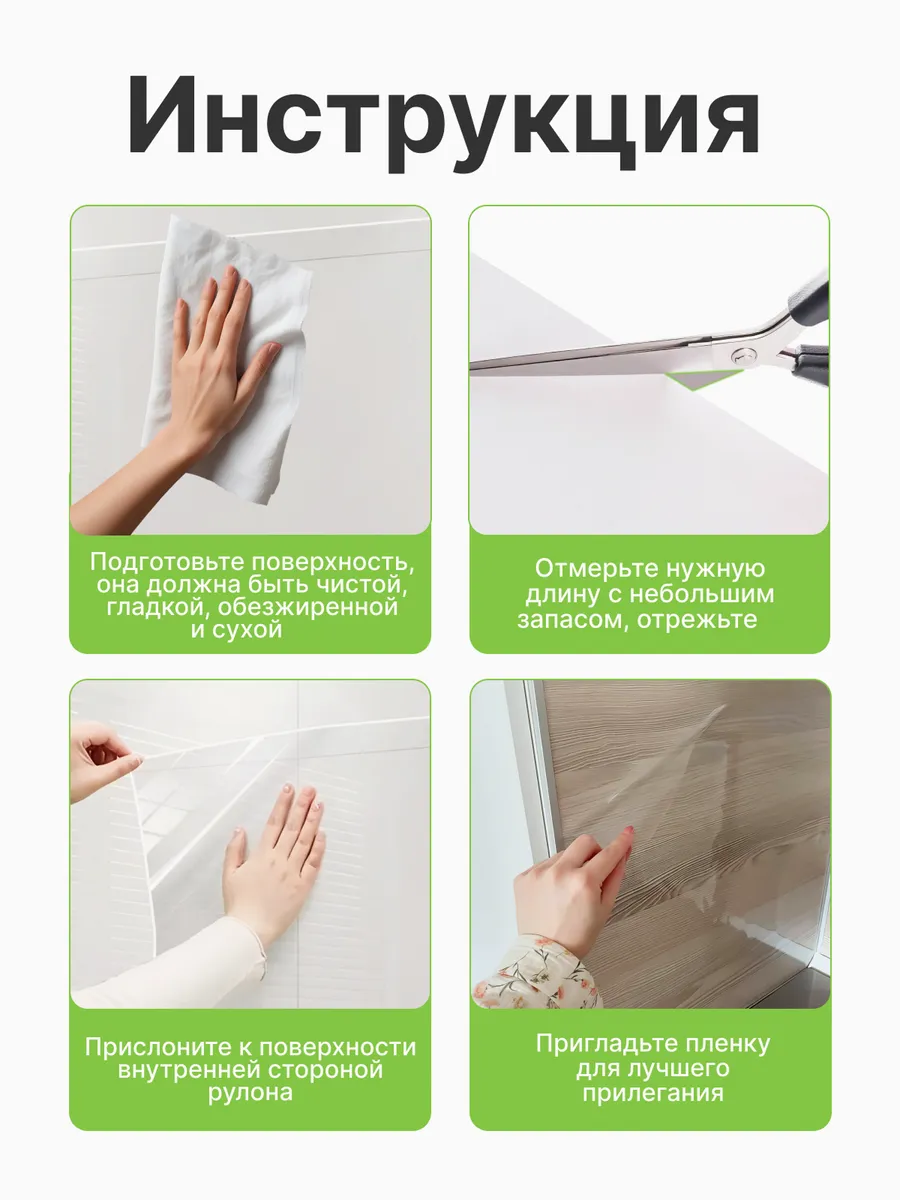 Инструкция

Подготовьте поверхность, она должна быть чистой, гладкой, обезжиренной и сухой

Отмерьте нужную длину с небольшим запасом, отрежьте

Прислоните к поверхности внутренней стороной рулона

Пригладьте пленку для лучшего прилегания